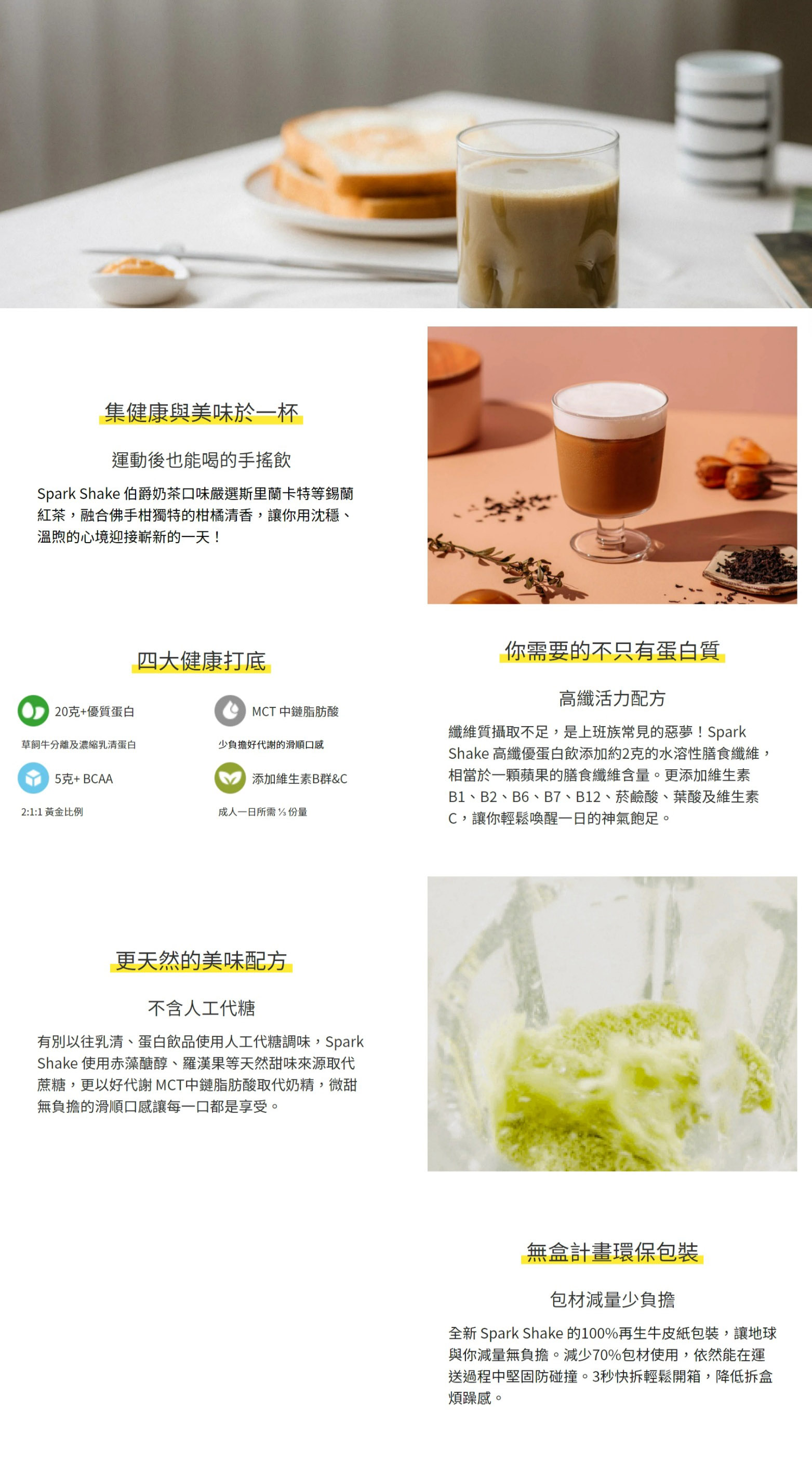 集健康與美味於一杯

運動後也能喝的手搖飲

Spark Shake 伯爵奶茶口味嚴選斯里蘭卡特等錫蘭紅茶，融合佛手柑獨特的柑橘清香，讓你用沈穩、溫煦的心境迎接嶄新的一天！

四大健康打底

20克+優質蛋白
草飼牛分離及濃縮乳清蛋白

MCT 中鏈脂肪酸
少負擔好代謝的滑順口感

5克+ BCAA
2:1:1 黃金比例

添加維生素B群&C
成人一日所需 ⅓ 份量

你需要的不只有蛋白質

高纖活力配方

纖維質攝取不足，是上班族常見的惡夢！Spark Shake 高纖優蛋白飲添加約2克的水溶性膳食纖維，相當於一顆蘋果的膳食纖維含量。更添加維生素B1、B2、B6、B7、B12、菸鹼酸、葉酸及維生素C，讓你輕鬆喚醒一日的神氣飽足。

更天然的美味配方

不含人工代糖

有別以往乳清、蛋白飲品使用人工代糖調味，Spark Shake 使用赤藻醣醇、羅漢果等天然甜味來源取代蔗糖，更以好代謝 MCT中鏈脂肪酸取代奶精，微甜無負擔的滑順口感讓每一口都是享受。

無盒計畫環保包裝

包材減量少負擔

全新 Spark Shake 的100%再生牛皮紙包裝，讓地球與你減量無負擔。減少70%包材使用，依然能在運送過程中堅固防碰撞。3秒快拆輕鬆開箱，降低拆盒煩躁感。