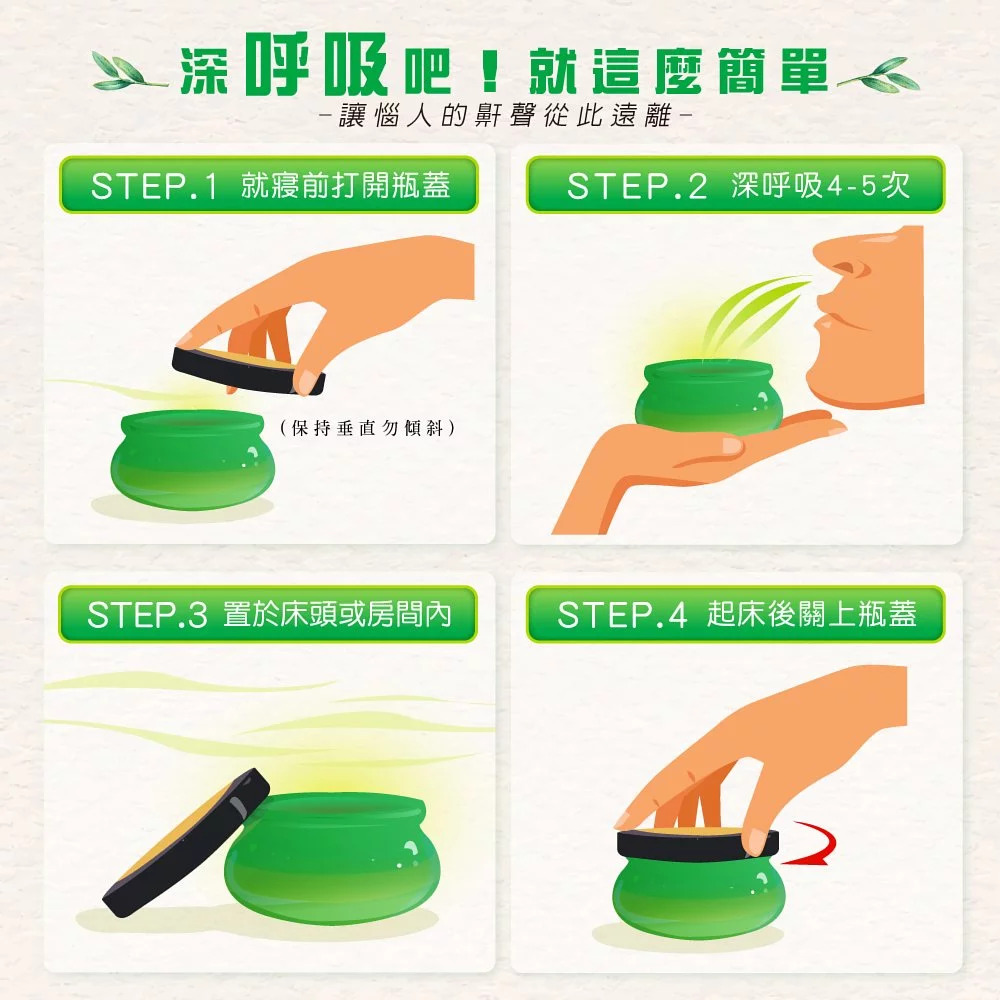 深呼吸吧！就這麼簡單

-讓惱人的鼾聲從此遠離-

STEP.1 就寢前打開瓶蓋

（保持垂直勿傾斜）

STEP.2 深呼吸4-5次

STEP.3 置於床頭或房間內

STEP.4 起床後關上瓶蓋