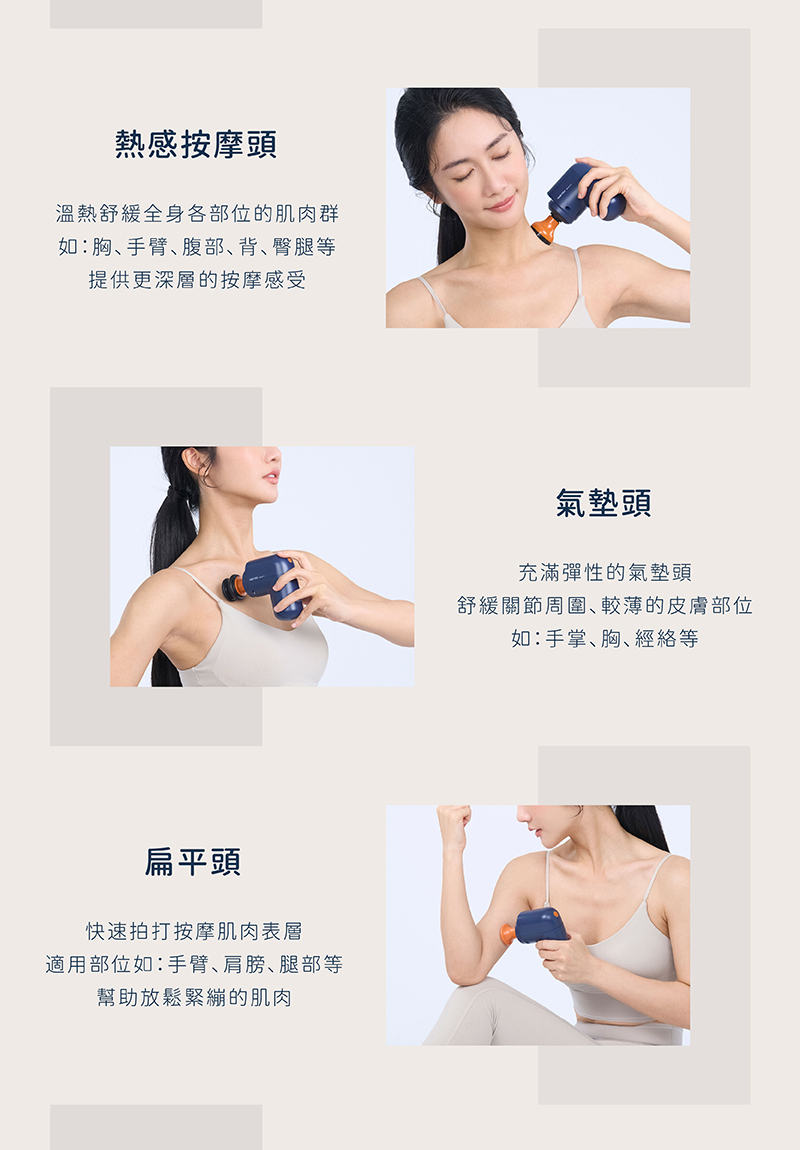 熱感按摩頭

溫熱舒緩全身各部位的肌肉群
如：胸、手臂、腹部、背、臀腿等
提供更深層的按摩感受

氣墊頭

充滿彈性的氣墊頭
舒緩關節周圍、較薄的皮膚部位
如：手掌、胸、經絡等

扁平頭

快速拍打按摩肌肉表層
適用部位如：手臂、肩膀、腿部等
幫助放鬆緊繃的肌肉